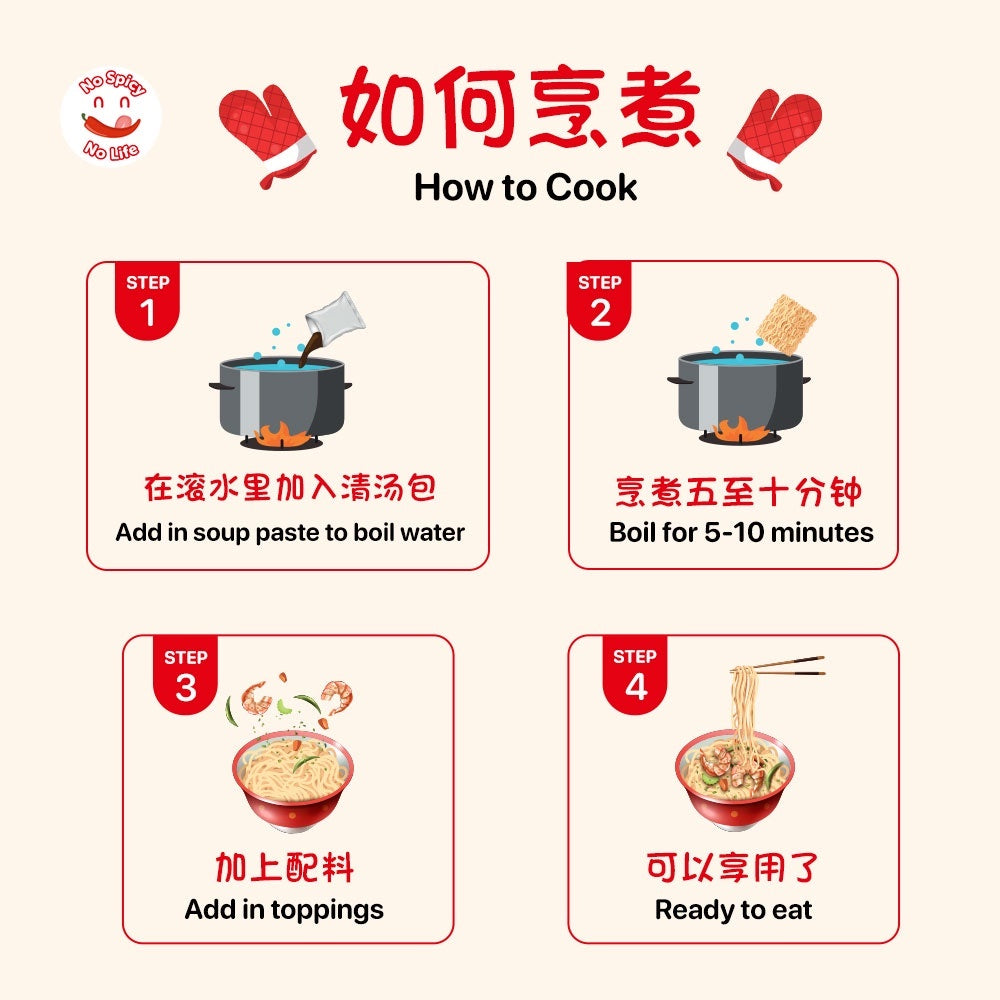 No Spicy No Life

如何烹煮
How to Cook

STEP 1
在滚水里加入清汤包
Add in soup paste to boil water

STEP 2
烹煮五至十分钟
Boil for 5-10 minutes

STEP 3
加上配料
Add in toppings

STEP 4
可以享用了
Ready to eat